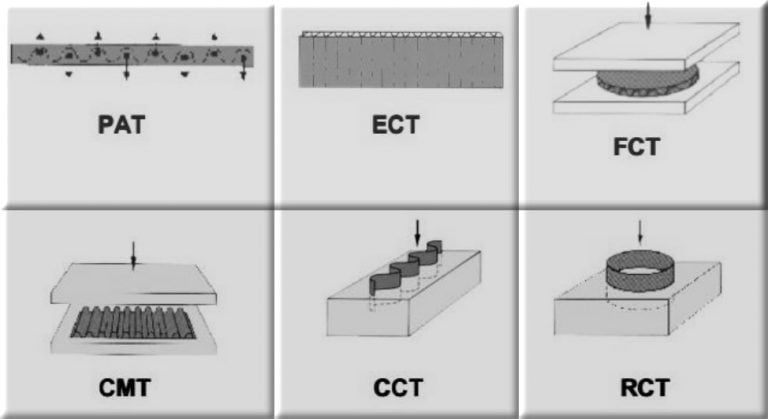 PAT

ECT

FCT

CMT

CCT

RCT